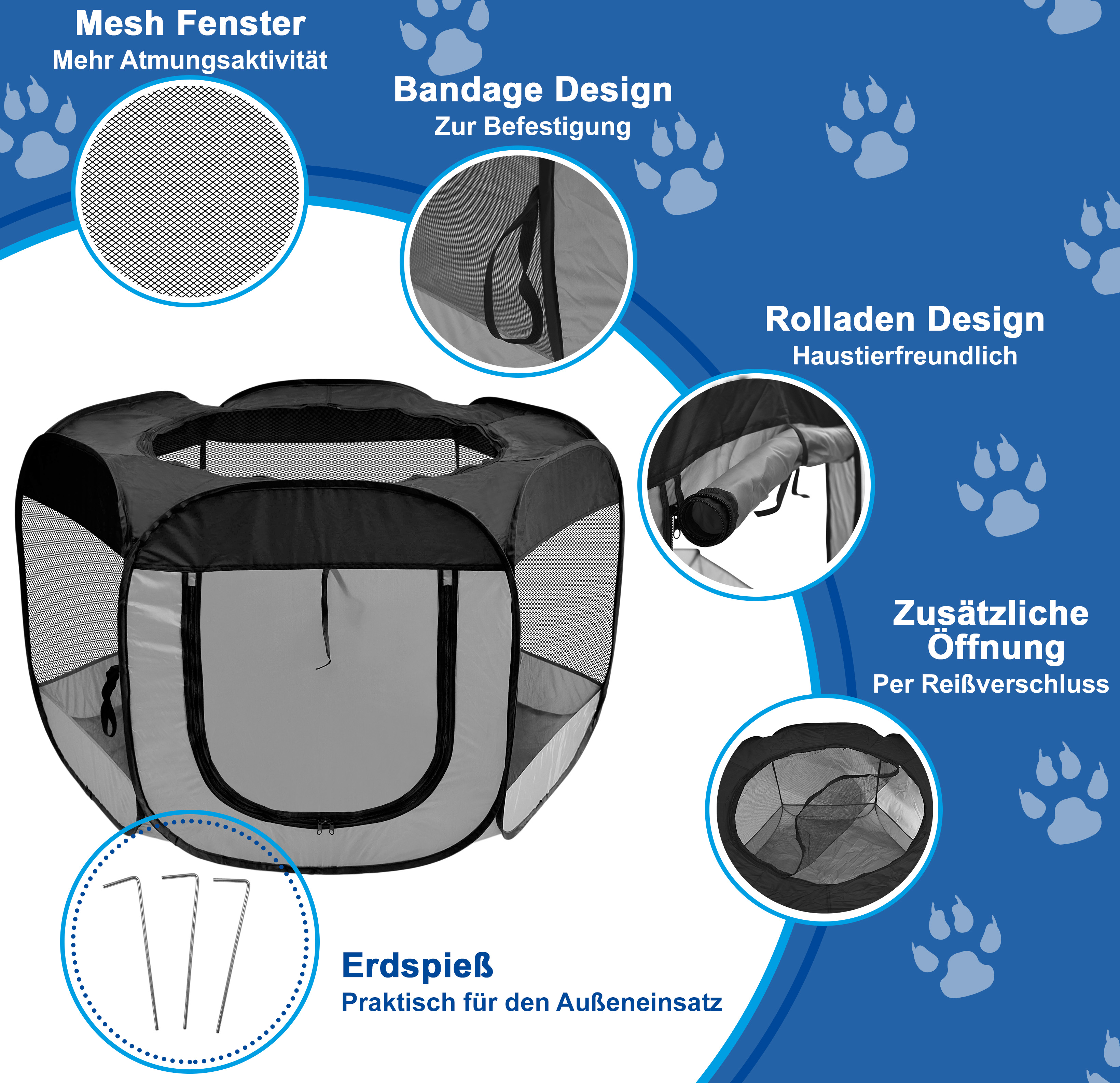 Mesh Fenster
Mehr Atmungsaktivität

Bandage Design
Zur Befestigung

Rolladen Design
Haustierfreundlich

Zusätzliche Öffnung
Per Reißverschluss

Erdspieß
Praktisch für den Außeneinsatz